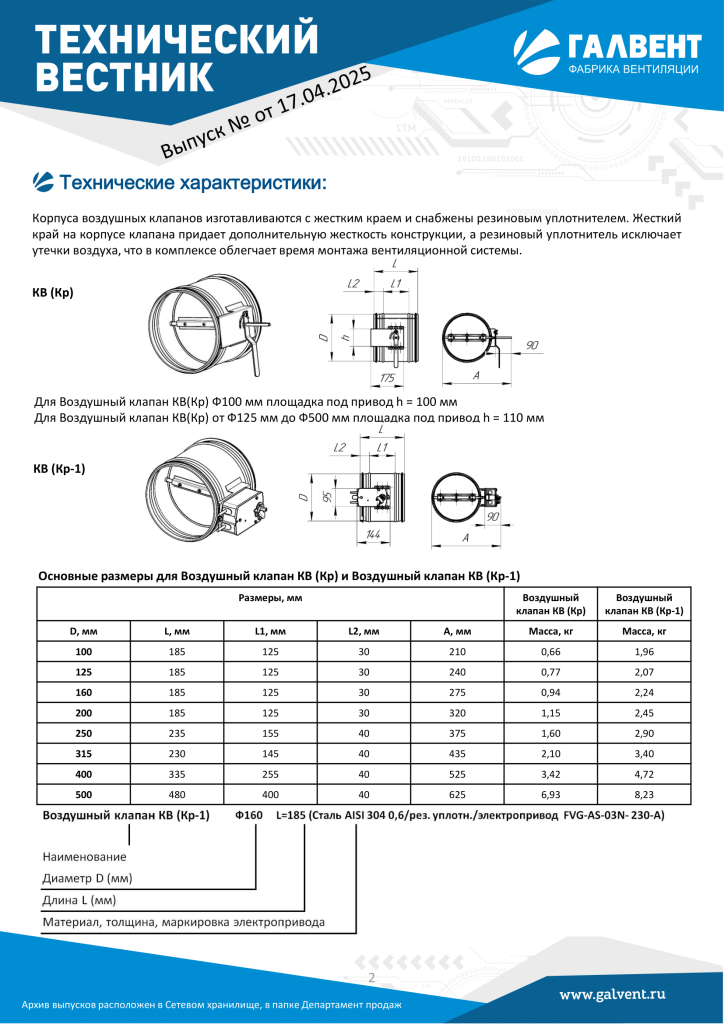 ТЕХНИЧЕСКИЙ ВЕСТНИК

ГАЛВЕНТ
ФАБРИКА ВЕНТИЛЯЦИИ

Выпуск № от 17.04.2025

Технические характеристики:

Корпуса воздушных клапанов изготавливаются с жестким краем и снабжены резиновым уплотнителем. Жесткий край на корпусе клапана придает дополнительную жесткость конструкции, а резиновый уплотнитель исключает утечки воздуха, что в комплексе облегчает время монтажа вентиляционной системы.

КВ (Кр)

L
L2
L1
D
h
175
90
A

Для Воздушный клапан КВ(Кр) Ф100 мм площадка под привод h = 100 мм
Для Воздушный клапан КВ(Кр) от Ф125 мм до Ф500 мм площадка под привод h = 110 мм

КВ (Кр-1)

L
L2
L1
D
95
144
90
A

Основные размеры для Воздушный клапан КВ (Кр) и Воздушный клапан КВ (Кр-1)

| Размеры, мм | | | | | Воздушный клапан КВ (Кр) | Воздушный клапан КВ (Кр-1) |
|---|---|---|---|---|---|---|
| D, мм | L, мм | L1, мм | L2, мм | A, мм | Масса, кг | Масса, кг |
| 100 | 185 | 125 | 30 | 210 | 0,66 | 1,96 |
| 125 | 185 | 125 | 30 | 240 | 0,77 | 2,07 |
| 160 | 185 | 125 | 30 | 275 | 0,94 | 2,24 |
| 200 | 185 | 125 | 30 | 320 | 1,15 | 2,45 |
| 250 | 235 | 155 | 40 | 375 | 1,60 | 2,90 |
| 315 | 230 | 145 | 40 | 435 | 2,10 | 3,40 |
| 400 | 335 | 255 | 40 | 525 | 3,42 | 4,72 |
| 500 | 480 | 400 | 40 | 625 | 6,93 | 8,23 |

Воздушный клапан КВ (Кр-1) Ф160 L=185 (Сталь AISI 304 0,6/рез. уплотн./электропривод FVG-AS-03N- 230-A)

Наименование
Диаметр D (мм)
Длина L (мм)
Материал, толщина, маркировка электропривода

2

Архив выпусков расположен в Сетевом хранилище, в папке Департамент продаж

www.galvent.ru