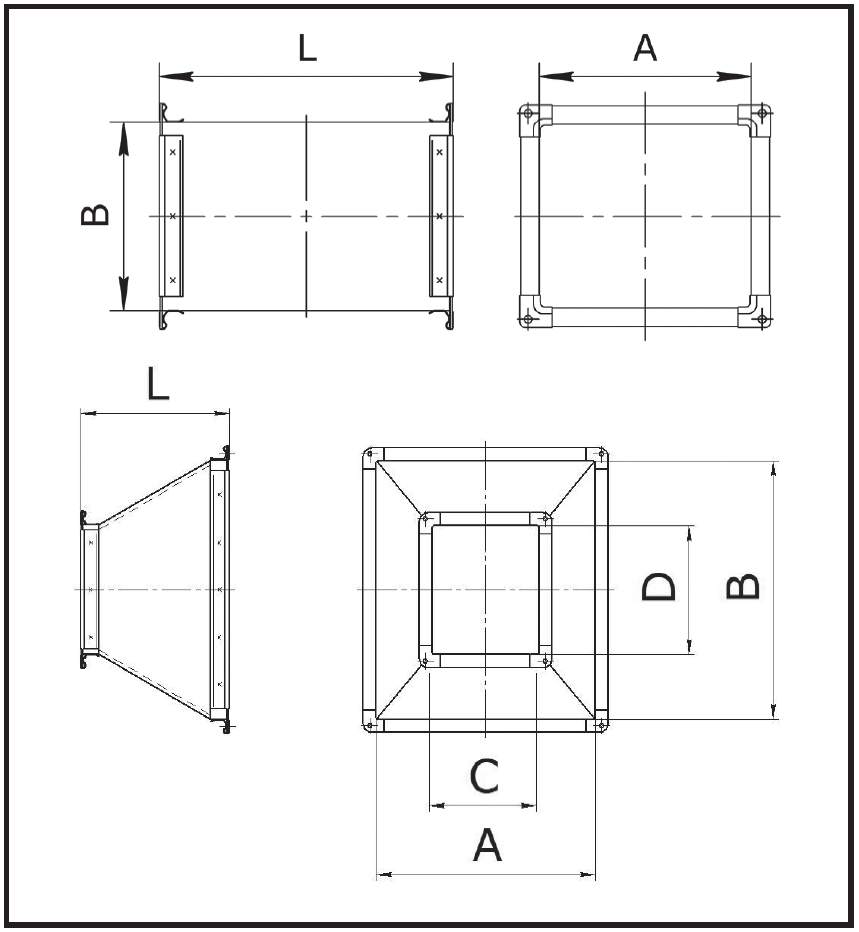 L
A
B
L
D
B
C
A