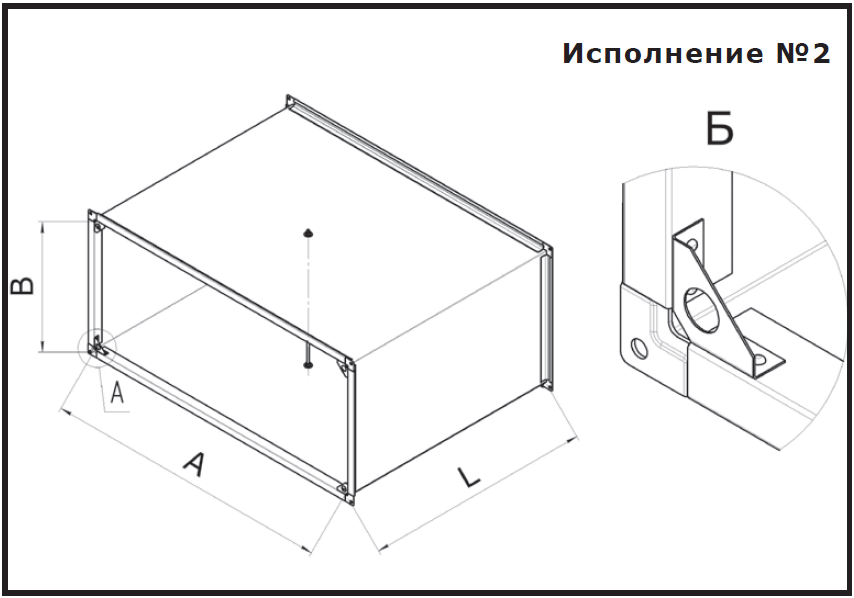 Исполнение №2

Б

B

A

A

L